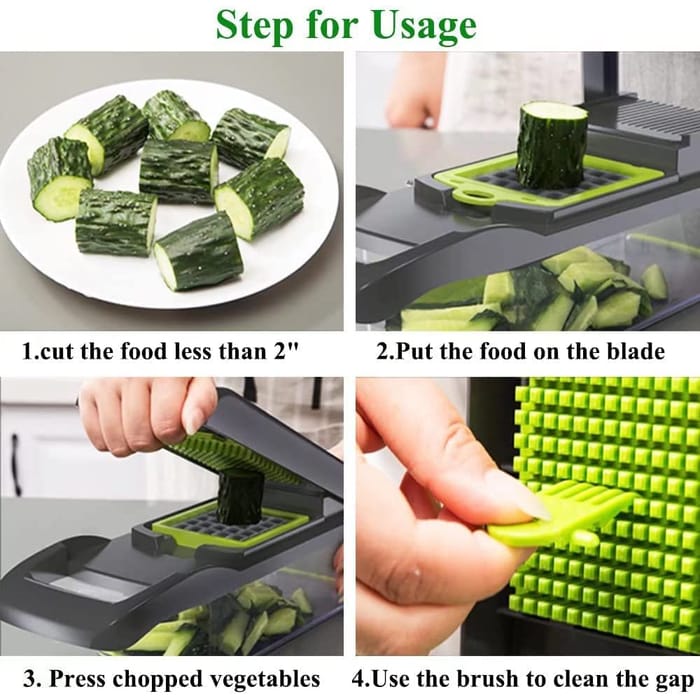 Step for Usage

1.cut the food less than 2"

2.Put the food on the blade

3. Press chopped vegetables

4.Use the brush to clean the gap