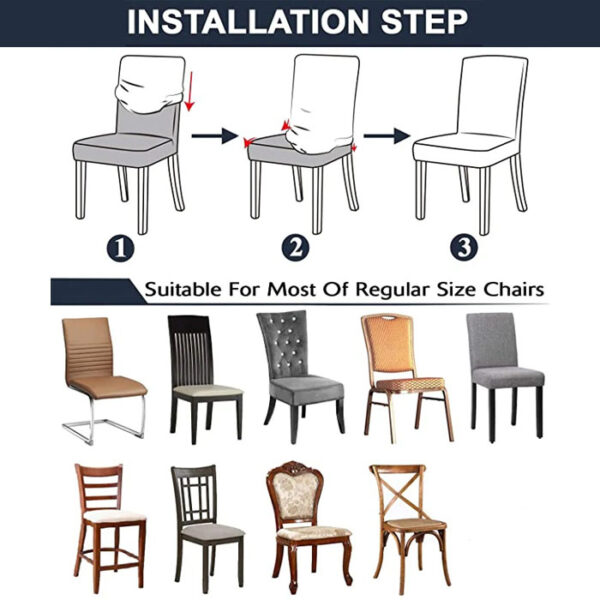 INSTALLATION STEP

1

2

3

Suitable For Most Of Regular Size Chairs