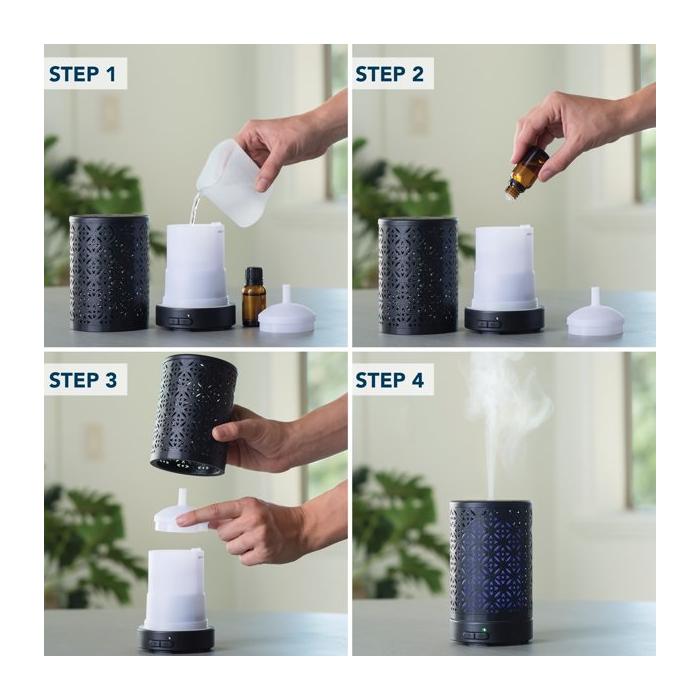 STEP 1

STEP 2

STEP 3

STEP 4